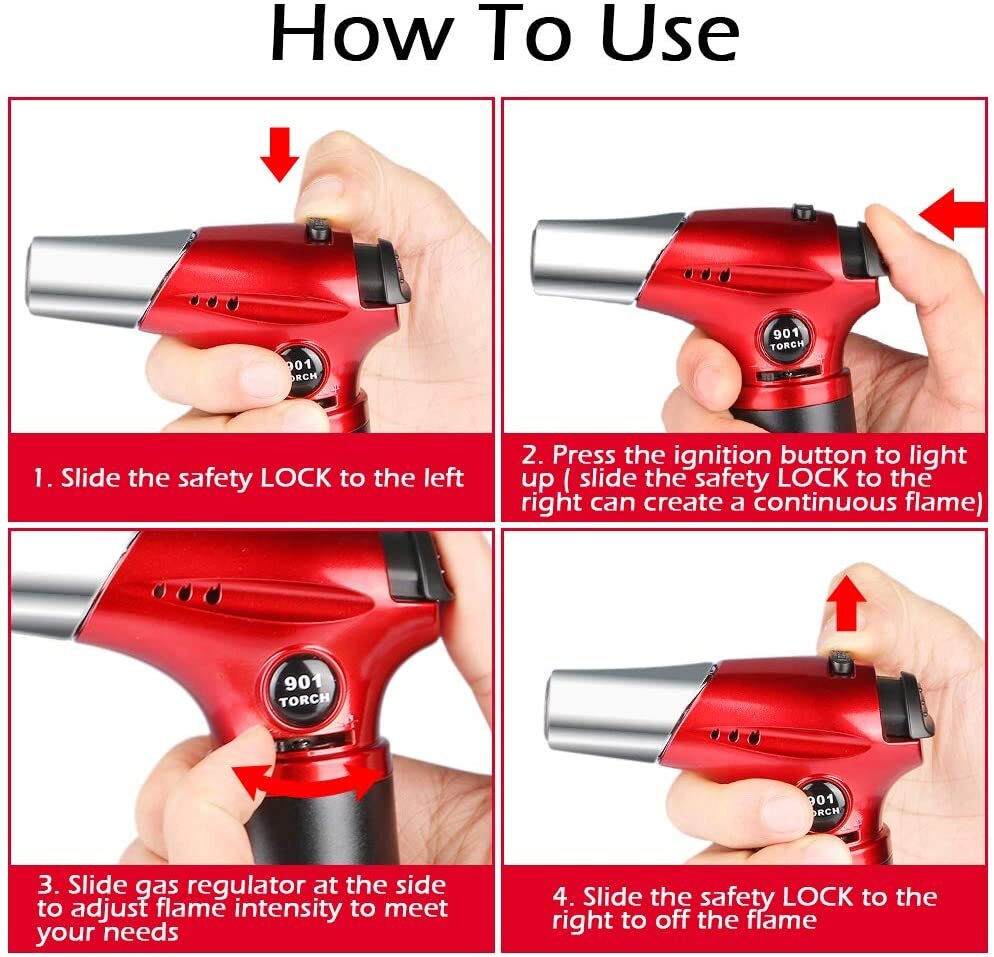 How To Use

901 TORCH

1. Slide the safety LOCK to the left

901 TORCH

2. Press the ignition button to light up ( slide the safety LOCK to the right can create a continuous flame)

901 TORCH

3. Slide gas regulator at the side to adjust flame intensity to meet your needs

901 TORCH

4. Slide the safety LOCK to the right to off the flame