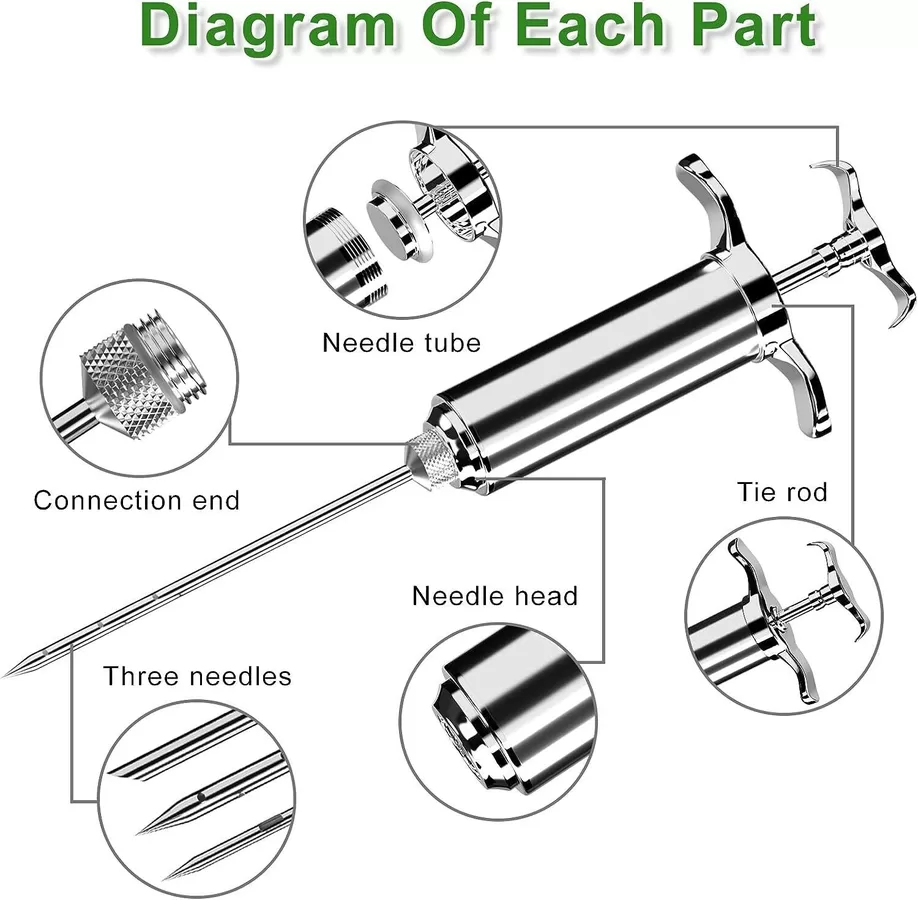 Diagram Of Each Part

Needle tube

Connection end

Tie rod

Needle head

Three needles